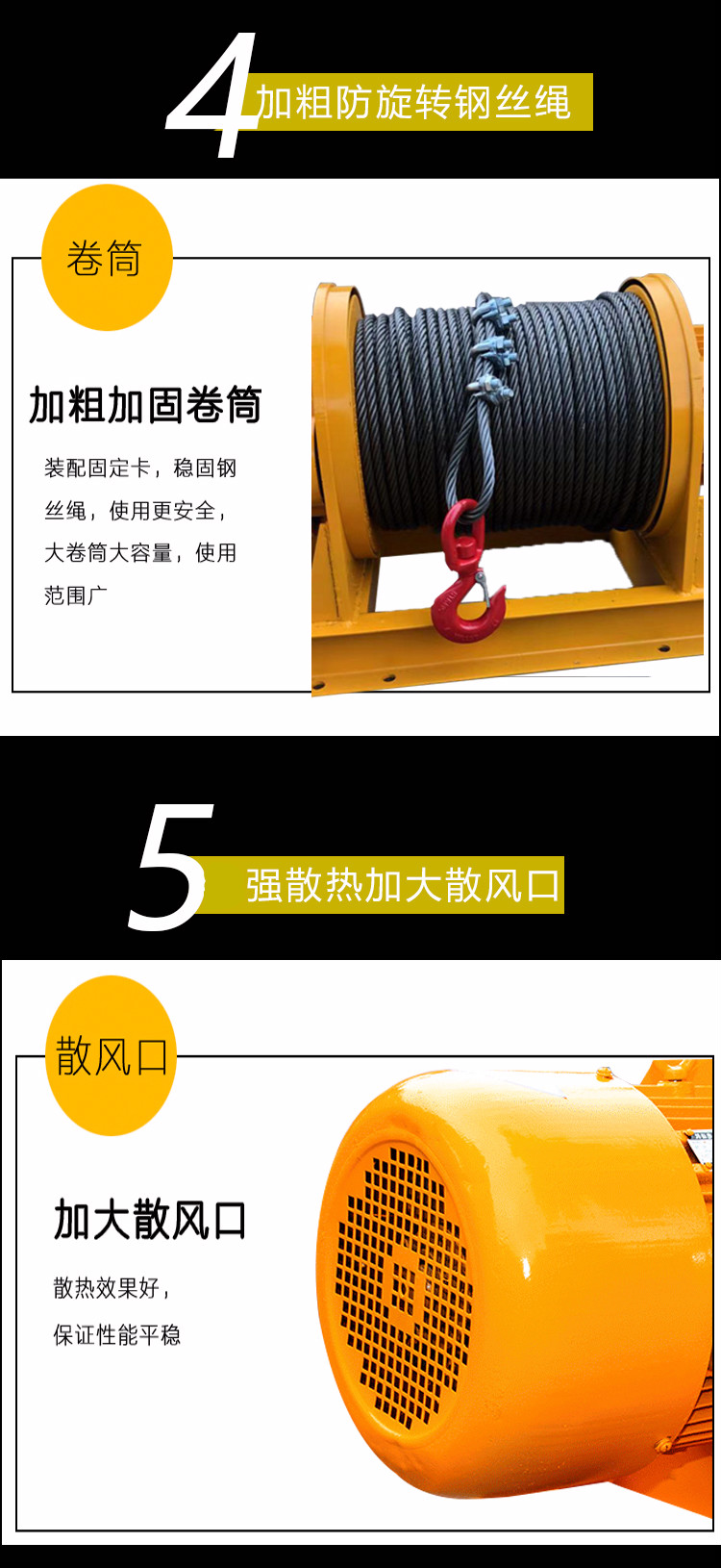 4 加粗防旋转钢丝绳

卷筒

加粗加固卷筒

装配固定卡，稳固钢丝绳，使用更安全，大卷筒大容量，使用范围广

5 强散热加大散风口

散风口

加大散风口

散热效果好，保证性能平稳