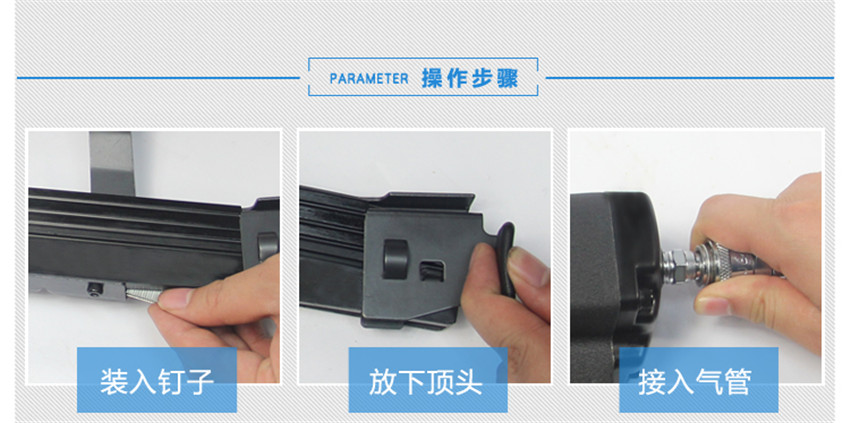 PARAMETER 操作步骤

装入钉子

放下顶头

接入气管